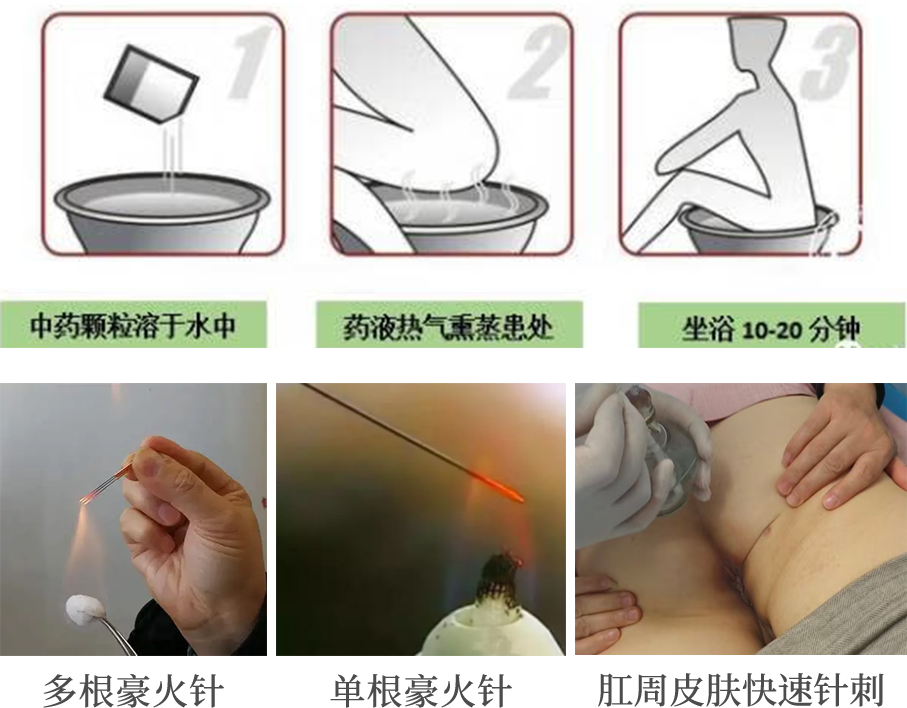 1

2

3

中药颗粒溶于水中

药液热气熏蒸患处

坐浴 10-20 分钟

多根豪火针

单根豪火针

肛周皮肤快速针刺